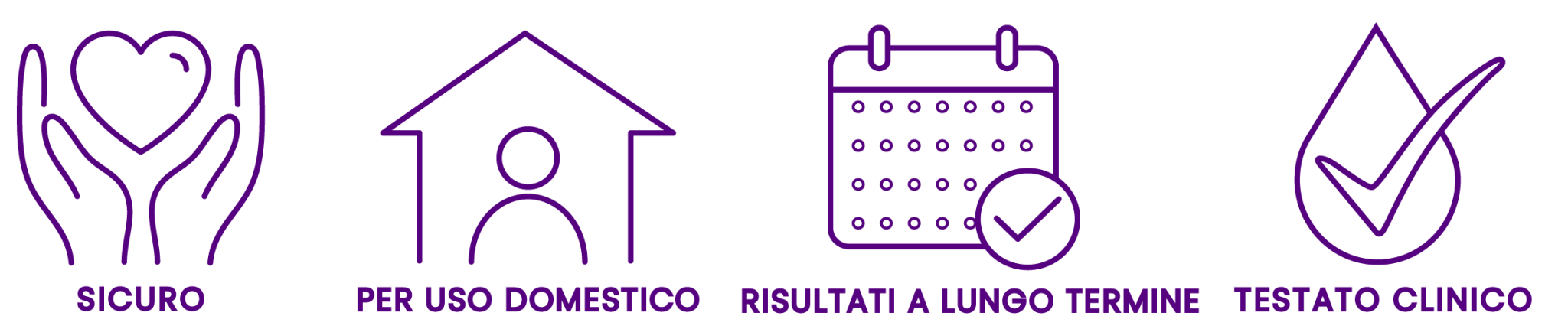 SICURO

PER USO DOMESTICO

RISULTATI A LUNGO TERMINE

TESTATO CLINICO