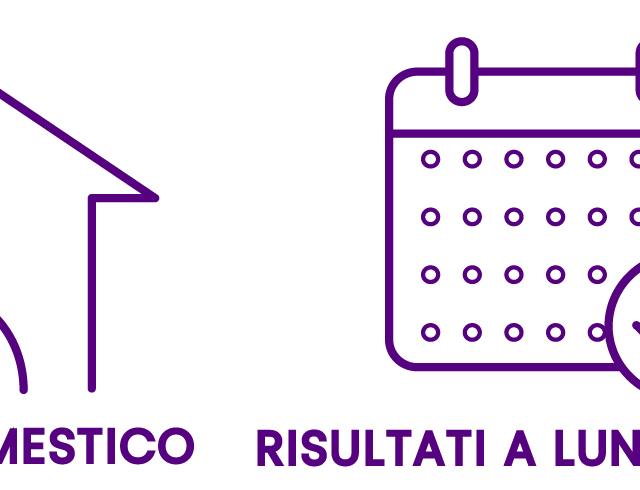 MESTICO

RISULTATI A LUN