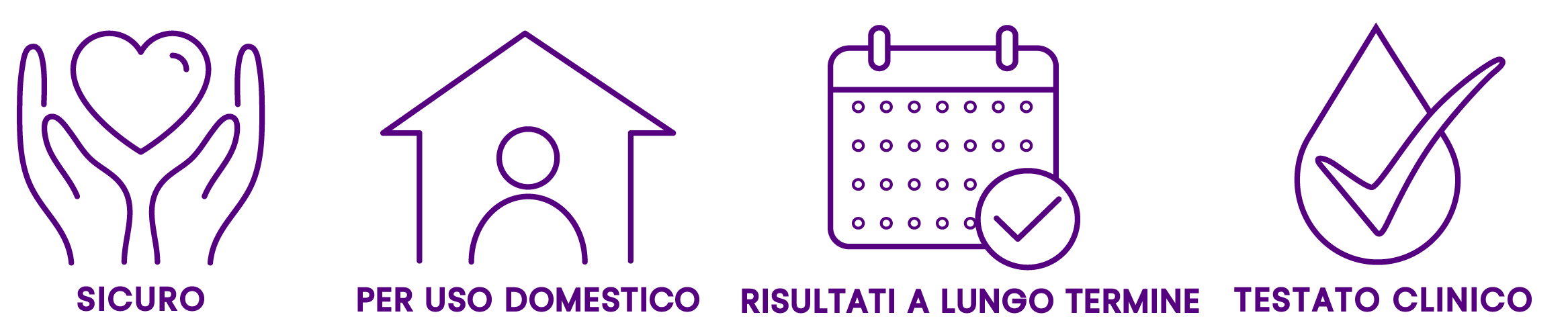 SICURO

PER USO DOMESTICO

RISULTATI A LUNGO TERMINE

TESTATO CLINICO