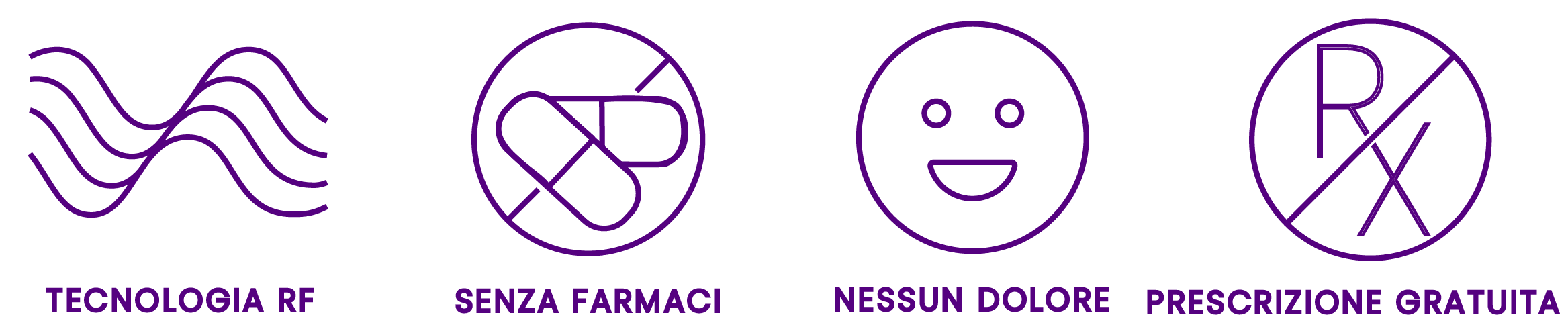 TECNOLOGIA RF

SENZA FARMACI

NESSUN DOLORE

RX

PRESCRIZIONE GRATUITA